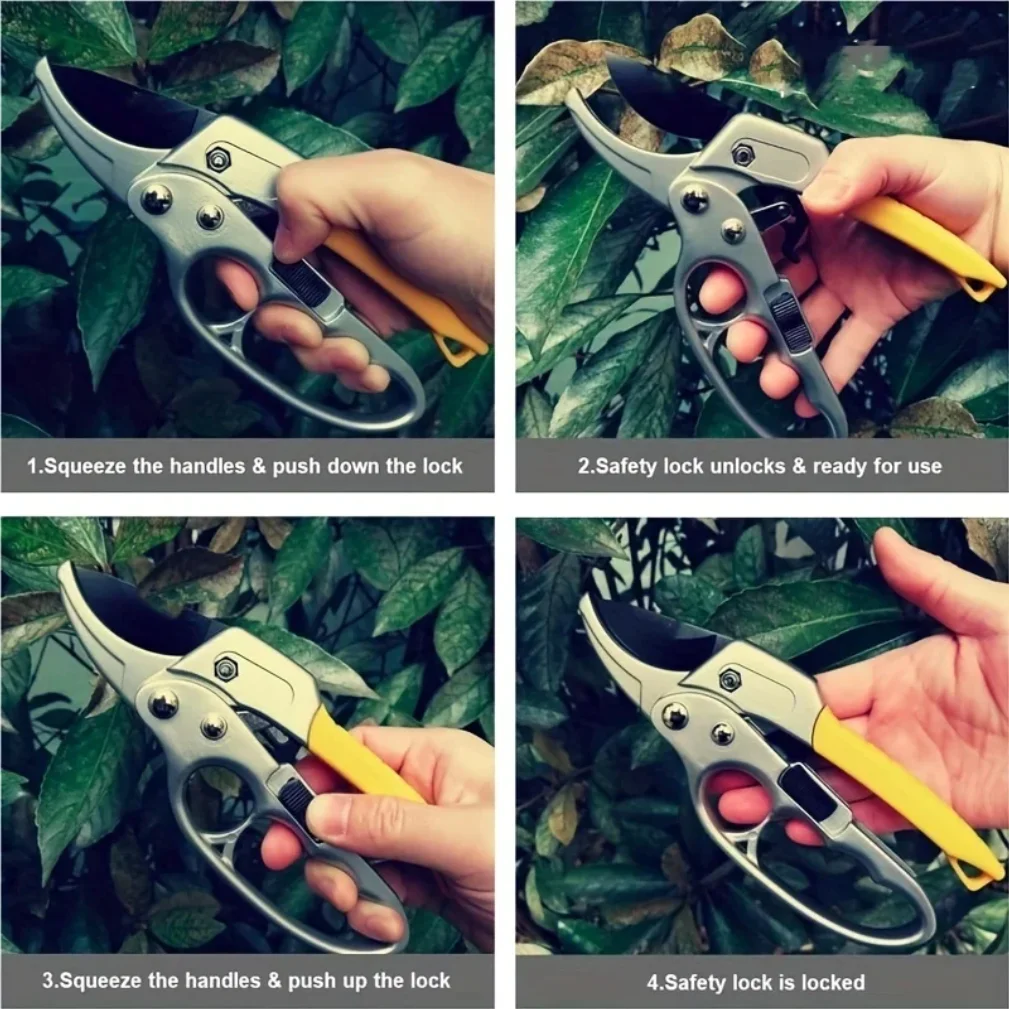 1.Squeeze the handles & push down the lock

2.Safety lock unlocks & ready for use

3.Squeeze the handles & push up the lock

4.Safety lock is locked